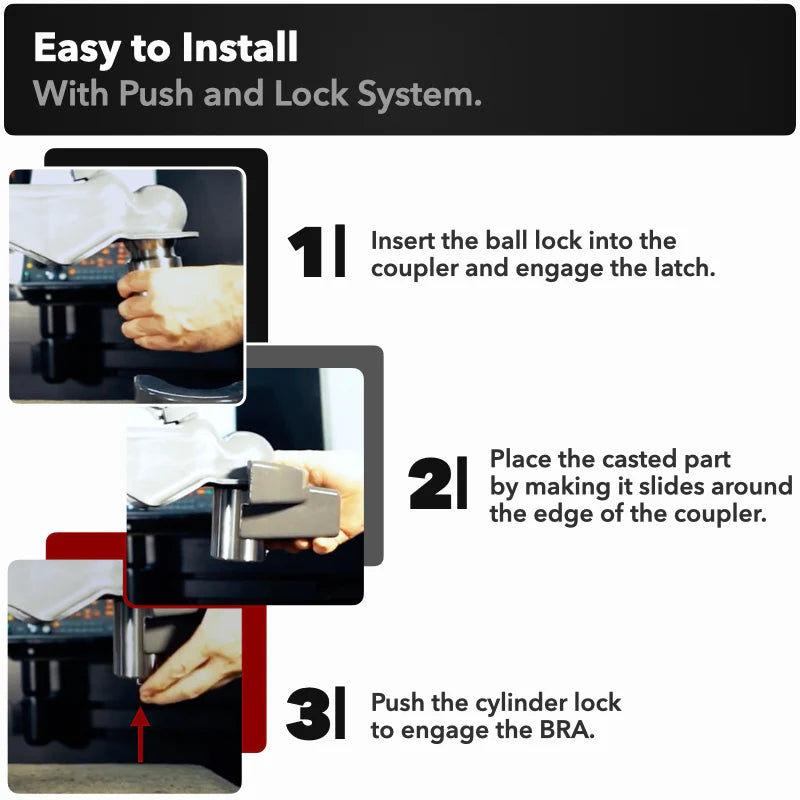 Easy to Install
With Push and Lock System.

1| Insert the ball lock into the coupler and engage the latch.

2| Place the casted part by making it slides around the edge of the coupler.

3| Push the cylinder lock to engage the BRA.