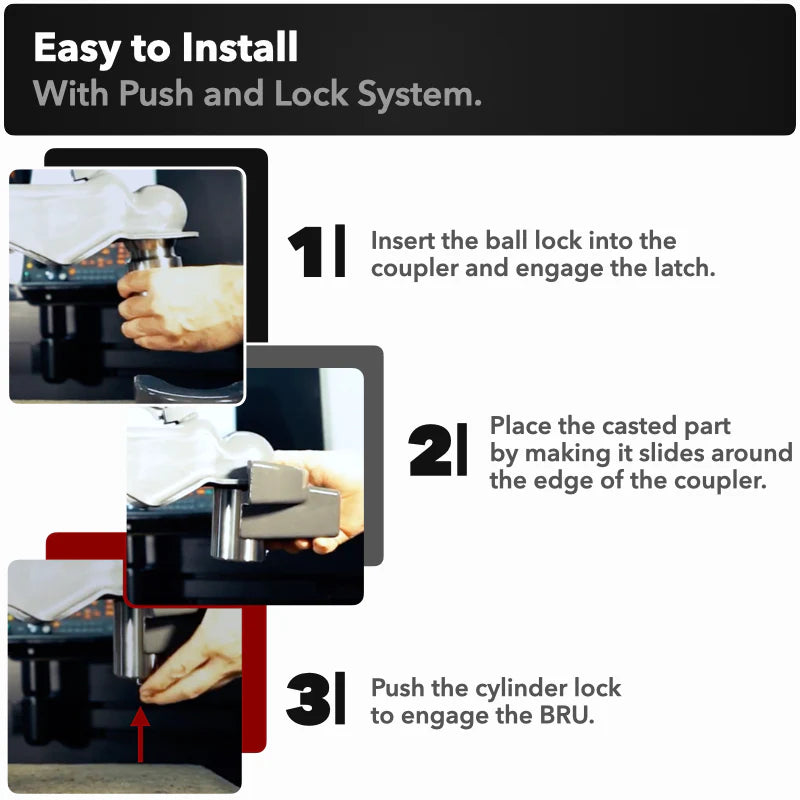 Easy to Install
With Push and Lock System.

1| Insert the ball lock into the coupler and engage the latch.

2| Place the casted part by making it slides around the edge of the coupler.

3| Push the cylinder lock to engage the BRU.