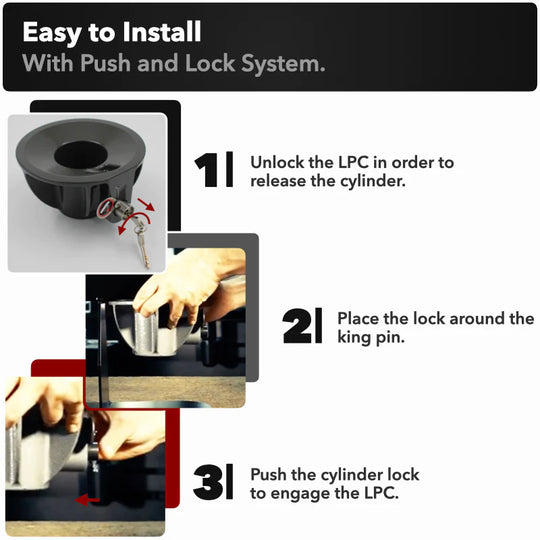 Easy to Install
With Push and Lock System.

1| Unlock the LPC in order to release the cylinder.

2| Place the lock around the king pin.

3| Push the cylinder lock to engage the LPC.