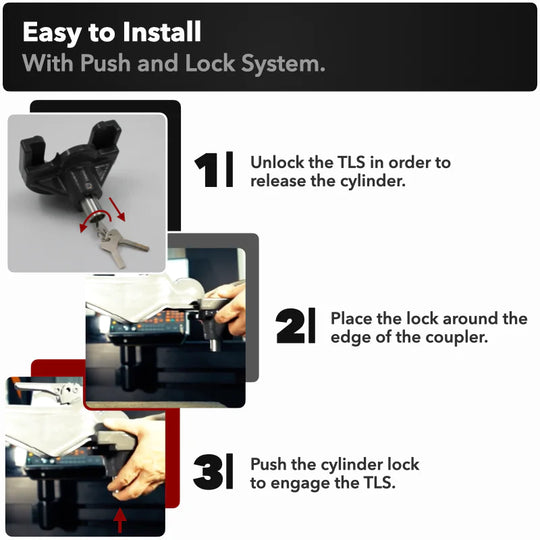 Easy to Install
With Push and Lock System.

1| Unlock the TLS in order to release the cylinder.

2| Place the lock around the edge of the coupler.

3| Push the cylinder lock to engage the TLS.