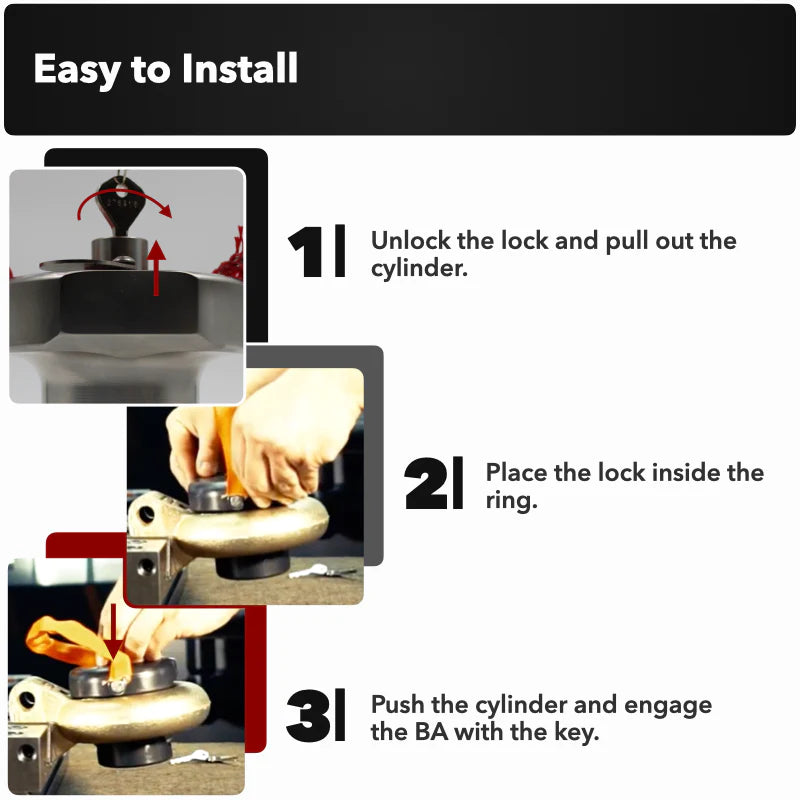 Easy to Install

1| Unlock the lock and pull out the cylinder.

2| Place the lock inside the ring.

3| Push the cylinder and engage the BA with the key.