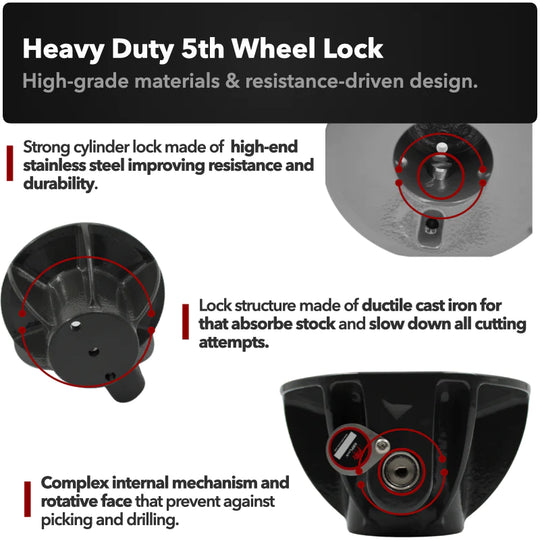 Heavy Duty 5th Wheel Lock
High-grade materials & resistance-driven design.

Strong cylinder lock made of high-end stainless steel improving resistance and durability.

Lock structure made of ductile cast iron for that absorbe stock and slow down all cutting attempts.

Complex internal mechanism and rotative face that prevent against picking and drilling.