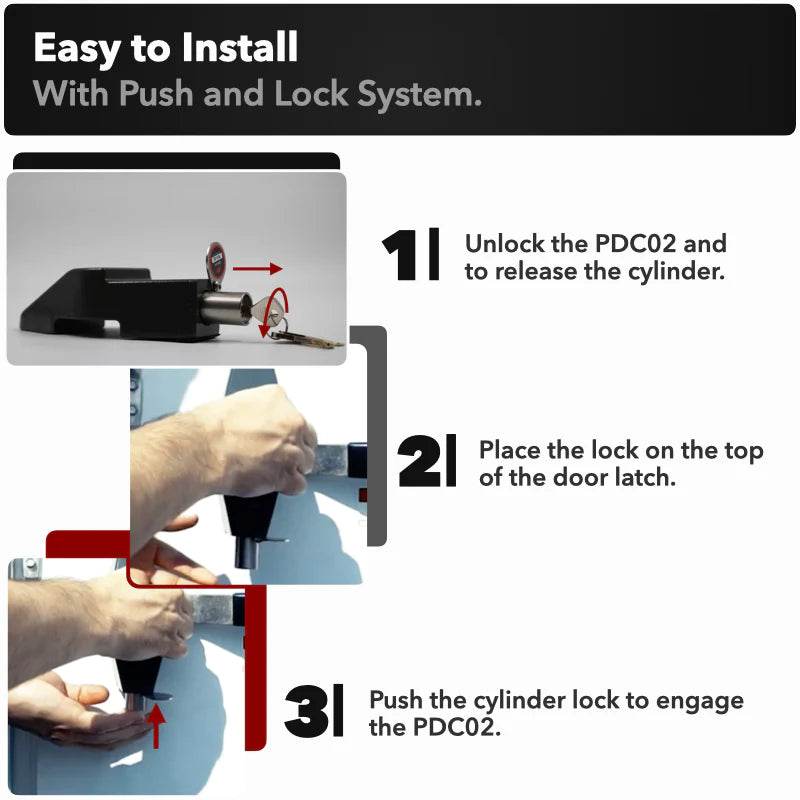 Easy to Install
With Push and Lock System.

1| Unlock the PDC02 and to release the cylinder.

2| Place the lock on the top of the door latch.

3| Push the cylinder lock to engage the PDC02.