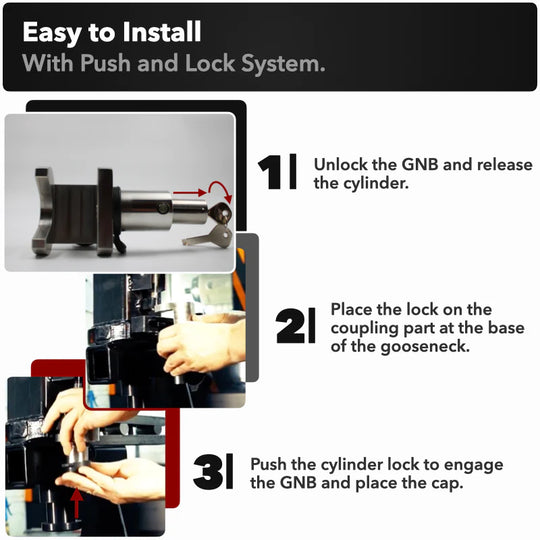 Easy to Install
With Push and Lock System.

1| Unlock the GNB and release the cylinder.

2| Place the lock on the coupling part at the base of the gooseneck.

3| Push the cylinder lock to engage the GNB and place the cap.