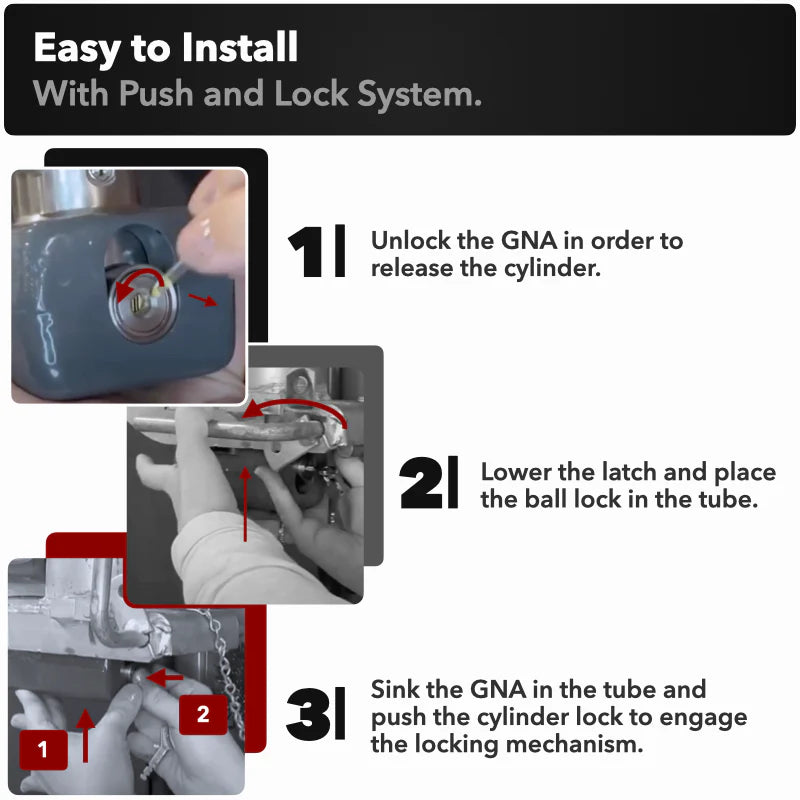 Easy to Install
With Push and Lock System.

1| Unlock the GNA in order to release the cylinder.

2| Lower the latch and place the ball lock in the tube.

1
2

3| Sink the GNA in the tube and push the cylinder lock to engage the locking mechanism.